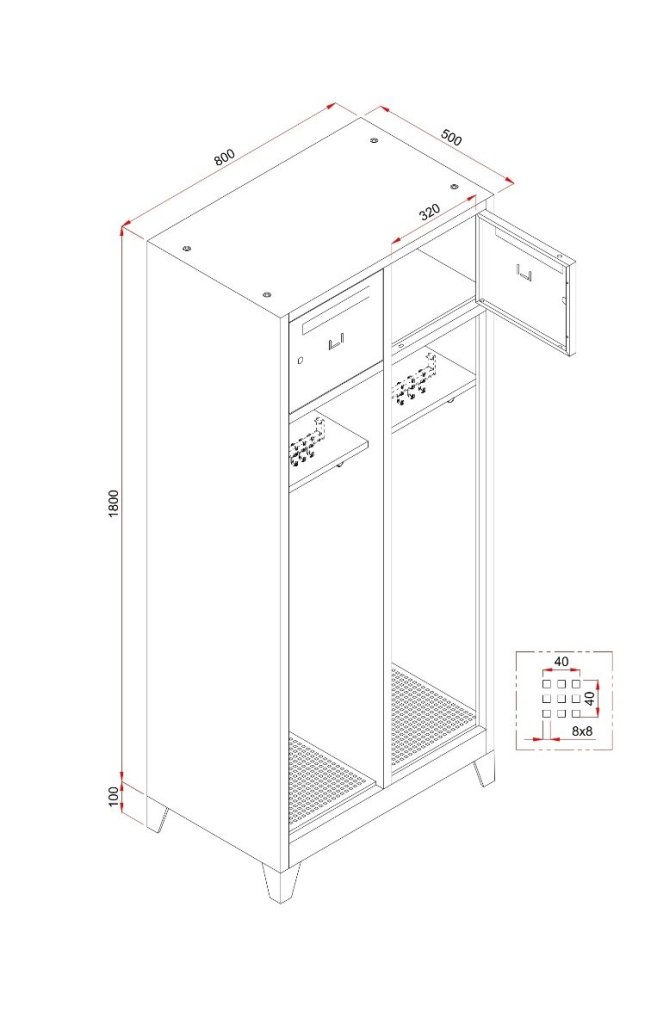 800
500
320
1800
100
40
40
8x8